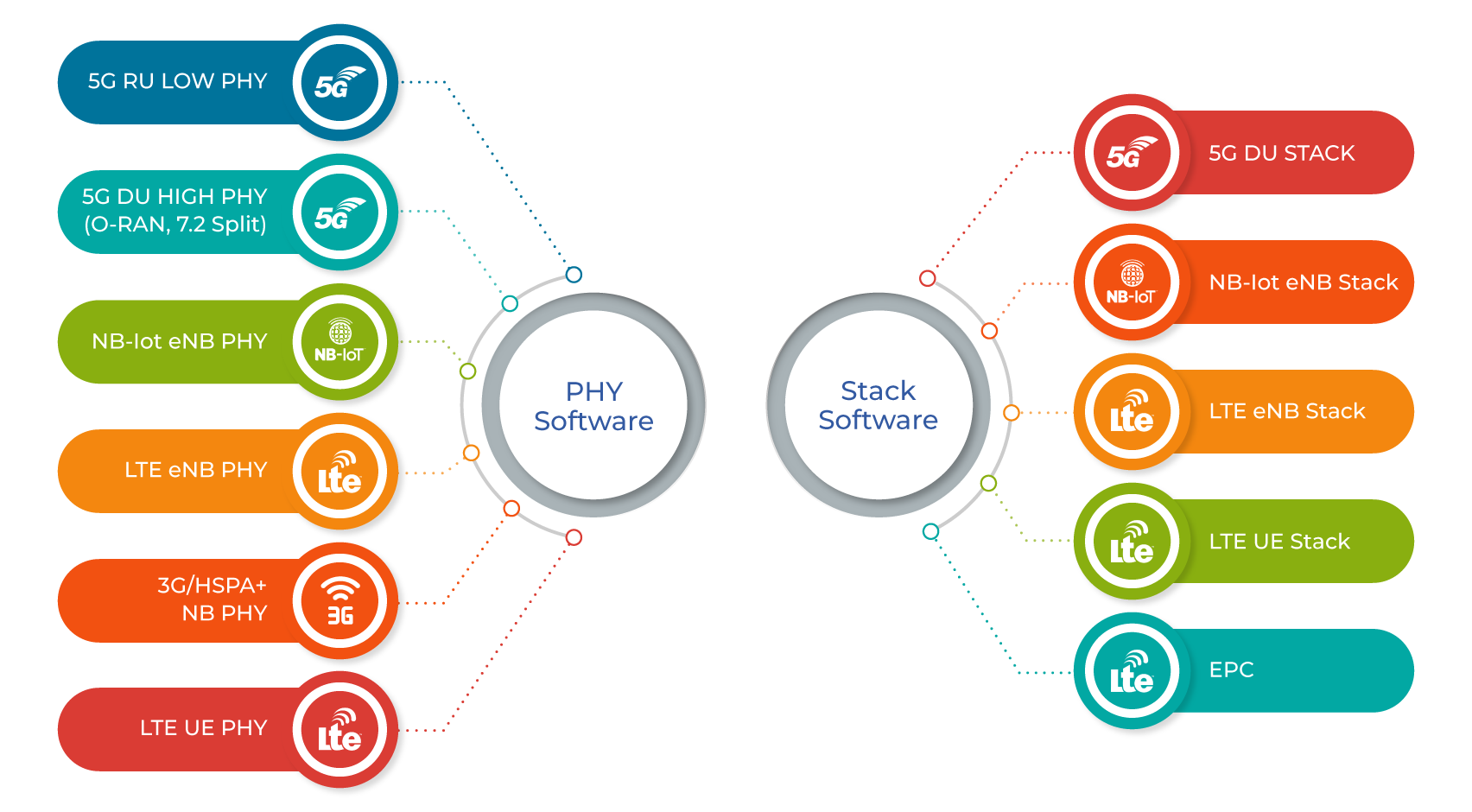 5G RU LOW PHY

5G

5G DU HIGH PHY (O-RAN, 7.2 Split)

5G

NB-Iot eNB PHY

NB-IoT

LTE eNB PHY

Lte

3G/HSPA+ NB PHY

3G

LTE UE PHY

Lte

PHY Software

Stack Software

5G

5G DU STACK

NB-IoT

NB-Iot eNB Stack

Lte

LTE eNB Stack

Lte

LTE UE Stack

Lte

EPC