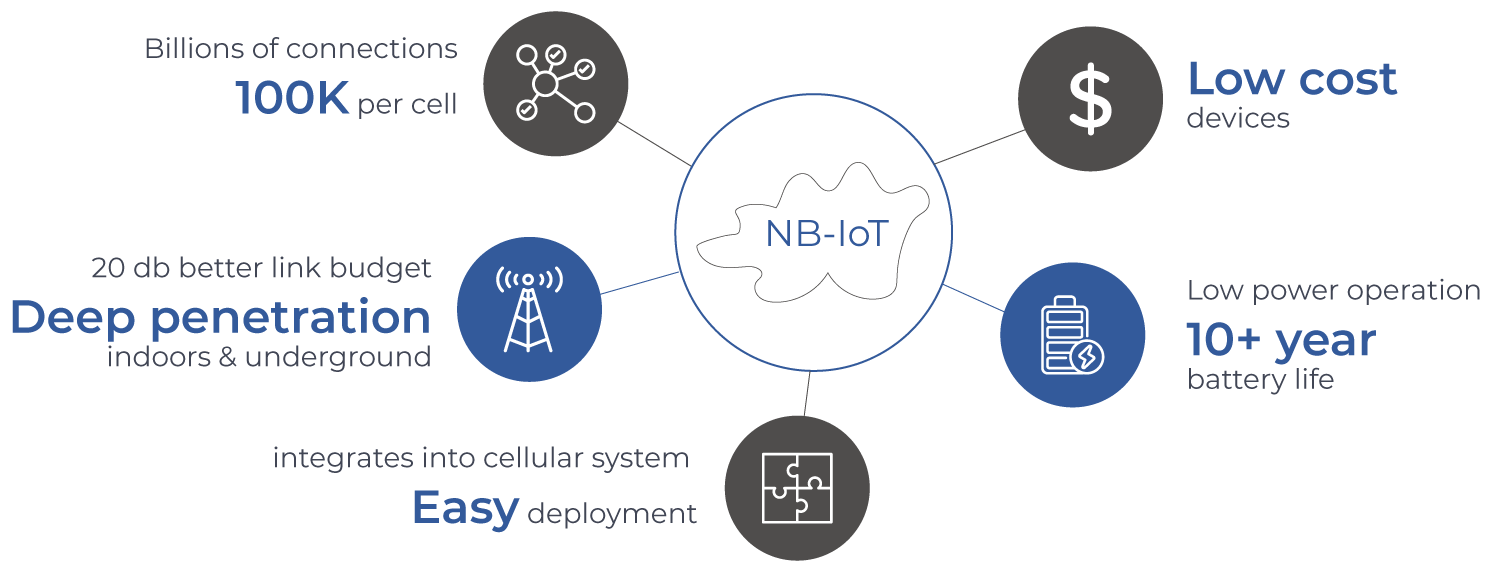 Billions of connections
100K per cell

$
Low cost
devices

NB-IoT

20 db better link budget
Deep penetration
indoors & underground

Low power operation
10+ year
battery life

integrates into cellular system
Easy deployment